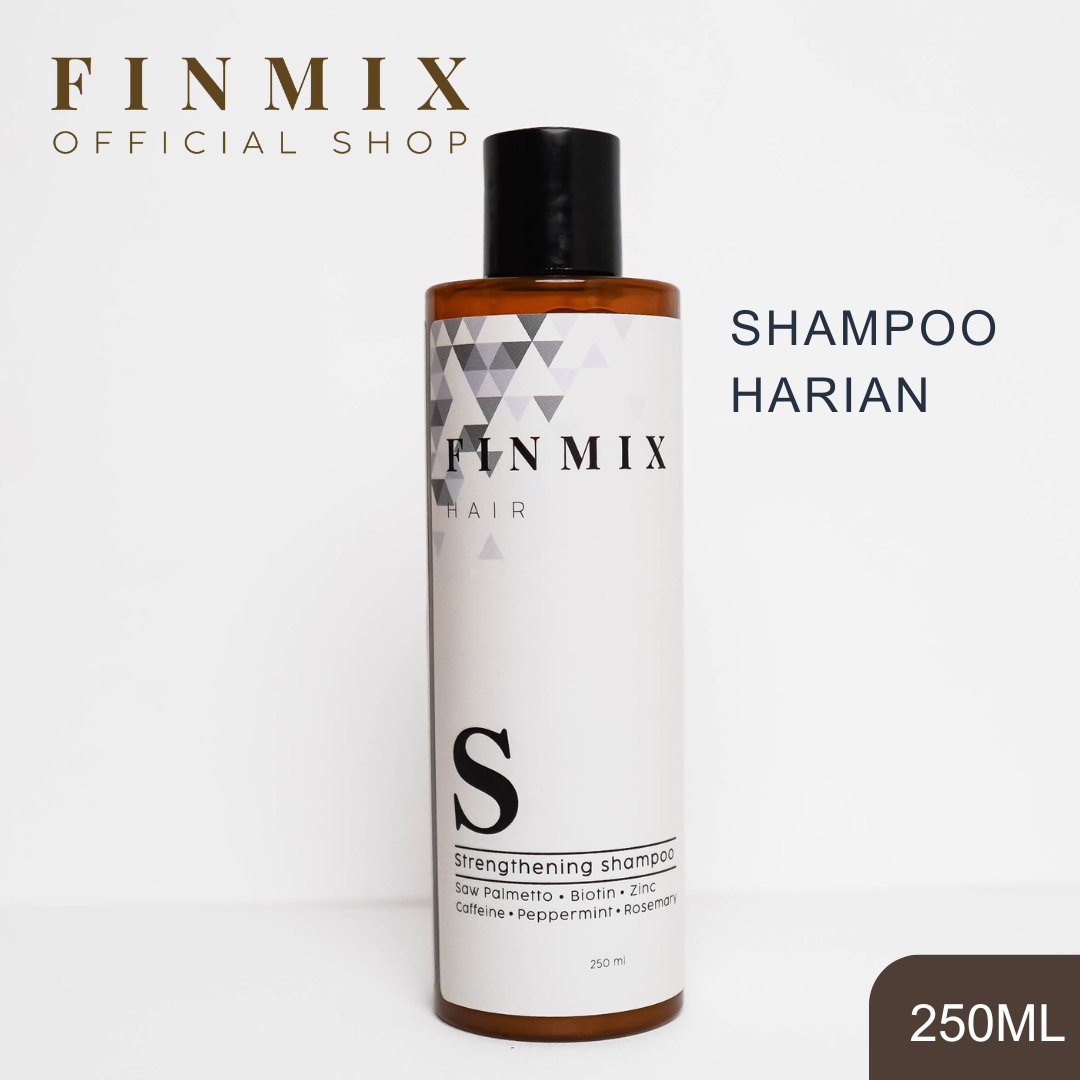 FINMIX
OFFICIAL SHOP

SHAMPOO
HARIAN

FINMIX
HAIR

S
Strengthening shampoo
Saw Palmetto • Biotin • Zinc
Caffeine • Peppermint • Rosemary

250 ml

250ML